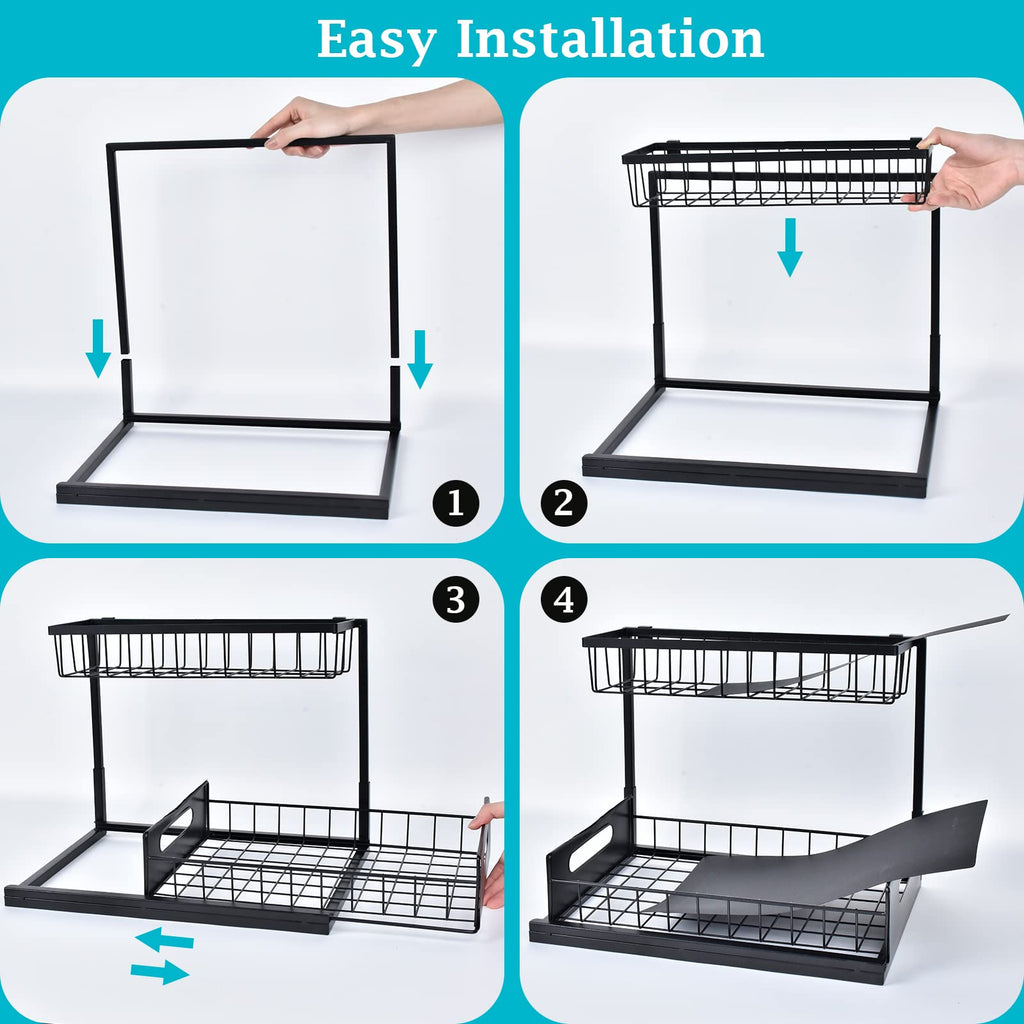 Easy Installation

1

2

3

4